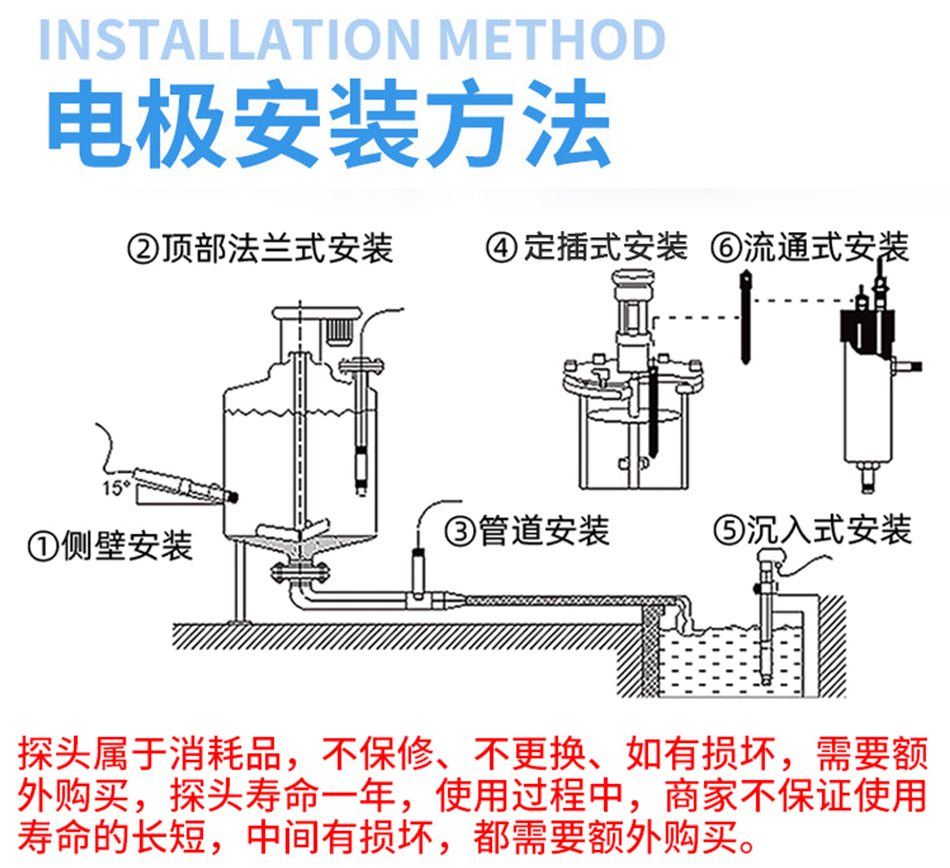 INSTALLATION METHOD
电极安装方法

②顶部法兰式安装
④定插式安装
⑥流通式安装
15°
①侧壁安装
③管道安装
⑤沉入式安装

探头属于消耗品，不保修、不更换、如有损坏，需要额外购买，探头寿命一年，使用过程中，商家不保证使用寿命的长短，中间有损坏，都需要额外购买。